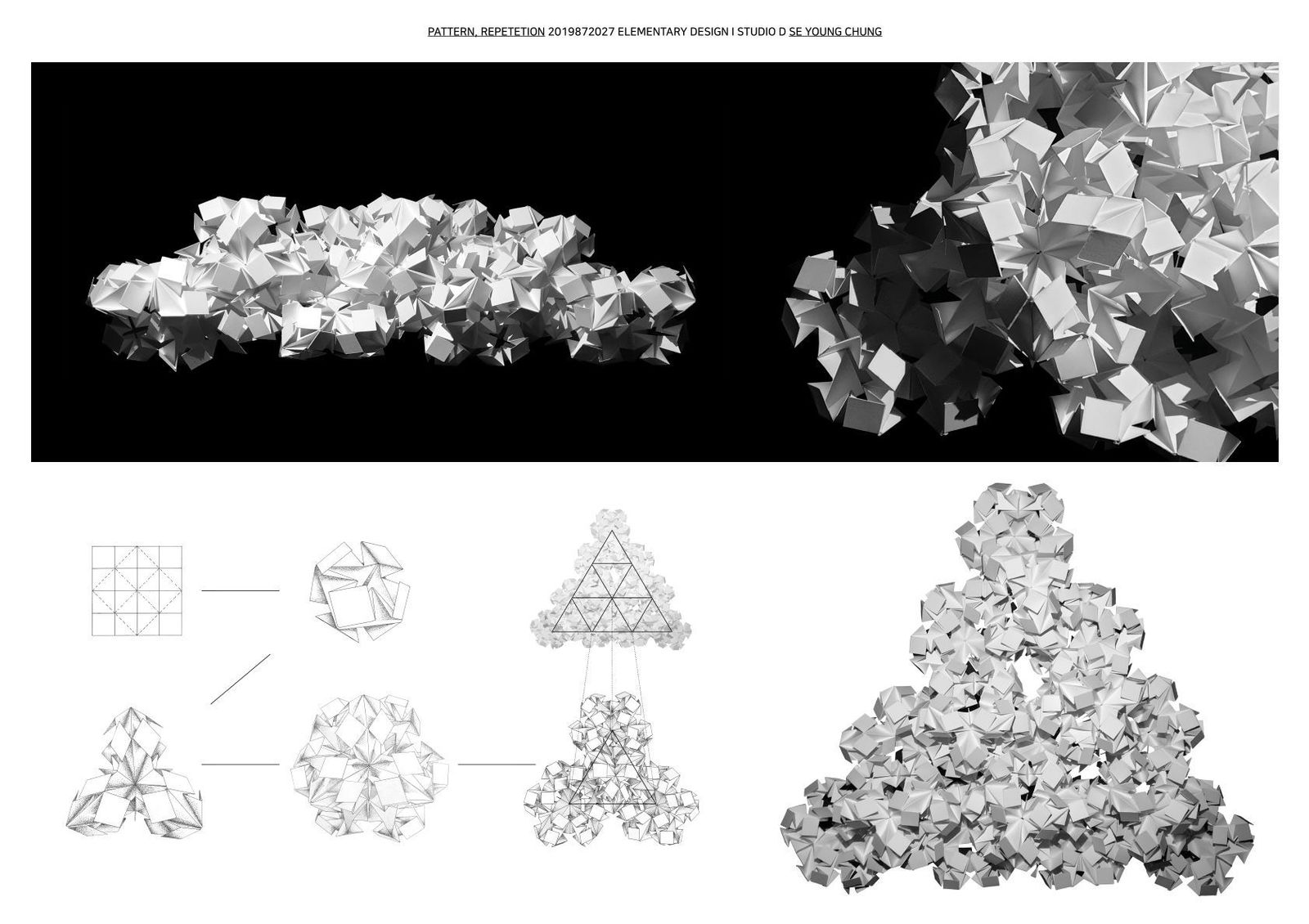 PATTERN, REPETETION 2019872027 ELEMENTARY DESIGN I STUDIO D SE YOUNG CHUNG